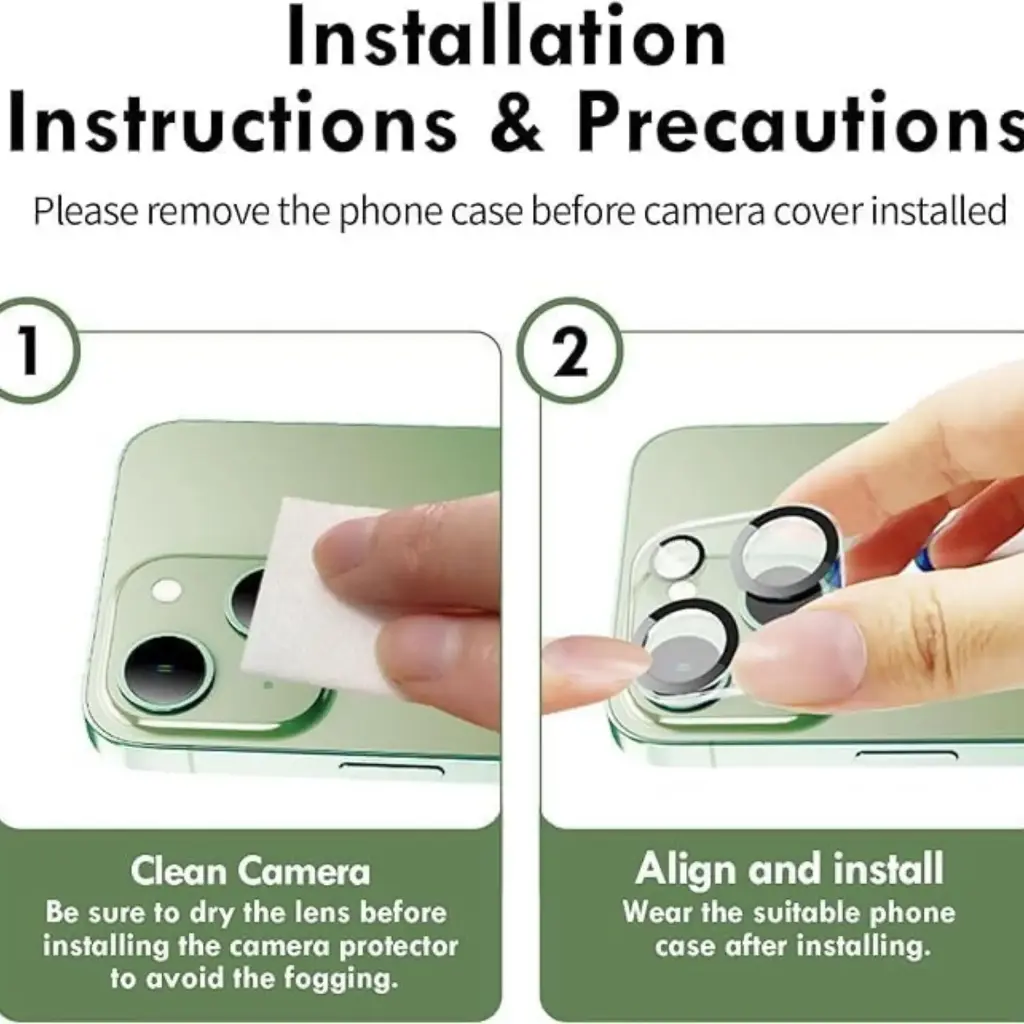 Installation
Instructions & Precautions

Please remove the phone case before camera cover installed

1

Clean Camera
Be sure to dry the lens before installing the camera protector to avoid the fogging.

2

Align and install
Wear the suitable phone case after installing.